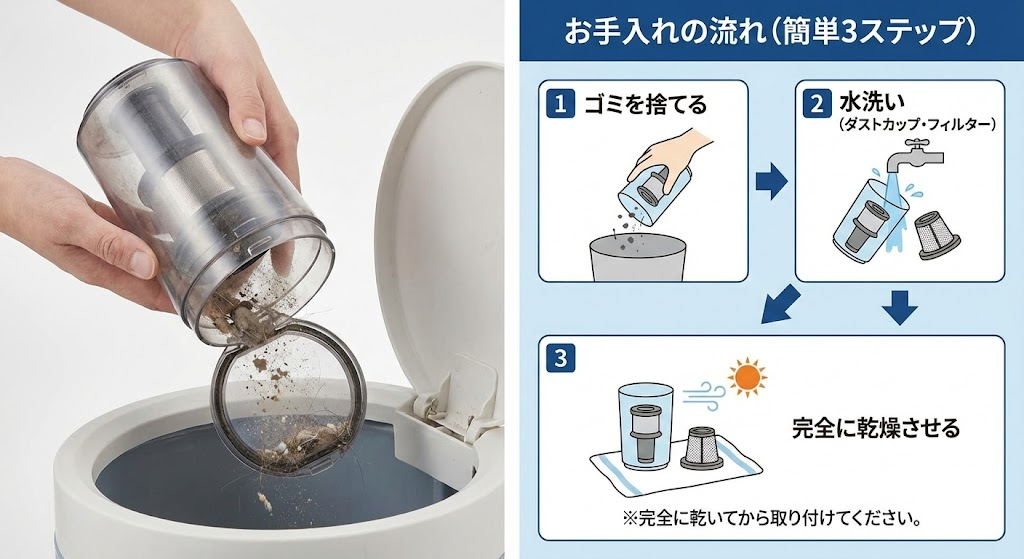 お手入れの流れ（簡単3ステップ）

1 ゴミを捨てる

2 水洗い
（ダストカップ・フィルター）

3

完全に乾燥させる

※完全に乾いてから取り付けてください。