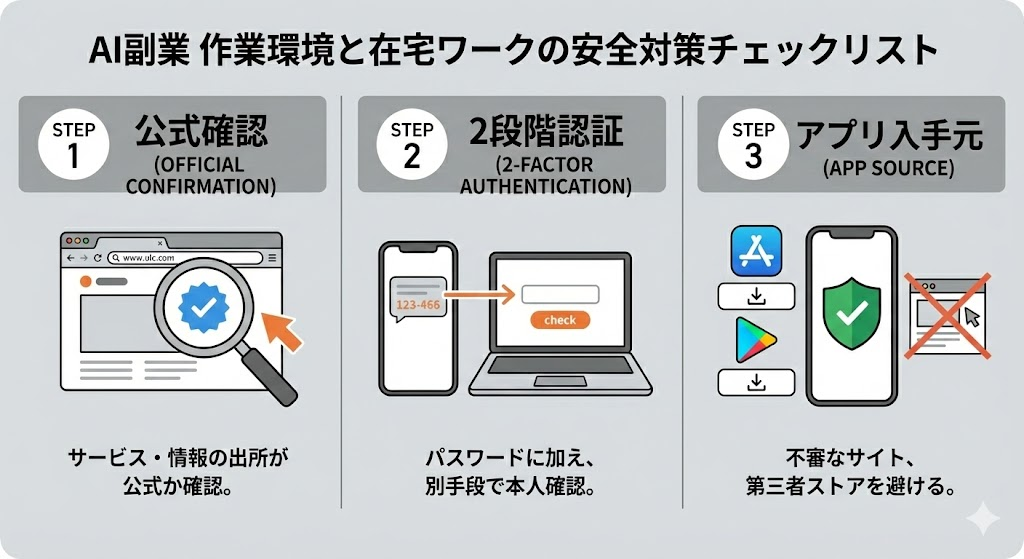 AI副業 作業環境と在宅ワークの安全対策チェックリスト

STEP 1 公式確認 (OFFICIAL CONFIRMATION)

www.ulc.com

サービス・情報の出所が公式か確認。

STEP 2 2段階認証 (2-FACTOR AUTHENTICATION)

123-466

check

パスワードに加え、別手段で本人確認。

STEP 3 アプリ入手元 (APP SOURCE)

不審なサイト、第三者ストアを避ける。