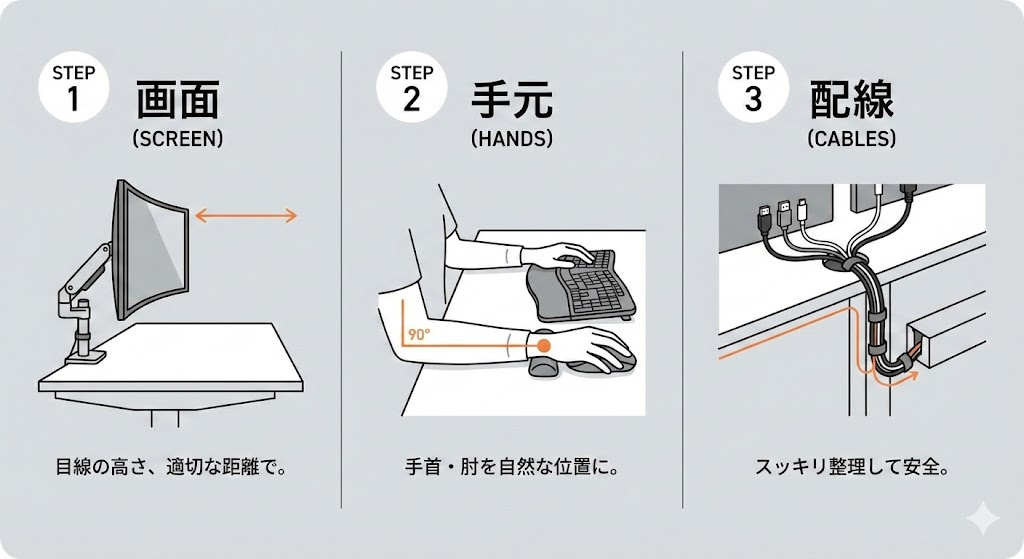 STEP 1
画面
(SCREEN)

目線の高さ、適切な距離で。

STEP 2
手元
(HANDS)

90°

手首・肘を自然な位置に。

STEP 3
配線
(CABLES)

スッキリ整理して安全。